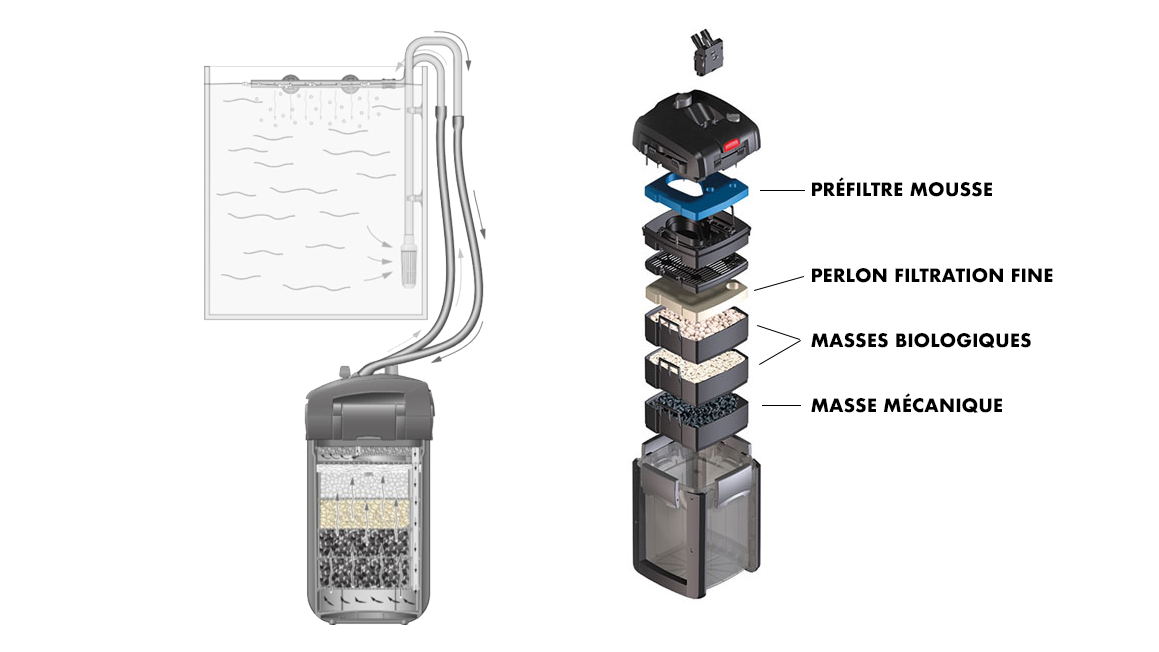 PRÉFILTRE MOUSSE
PERLON FILTRATION FINE
MASSES BIOLOGIQUES
MASSE MÉCANIQUE